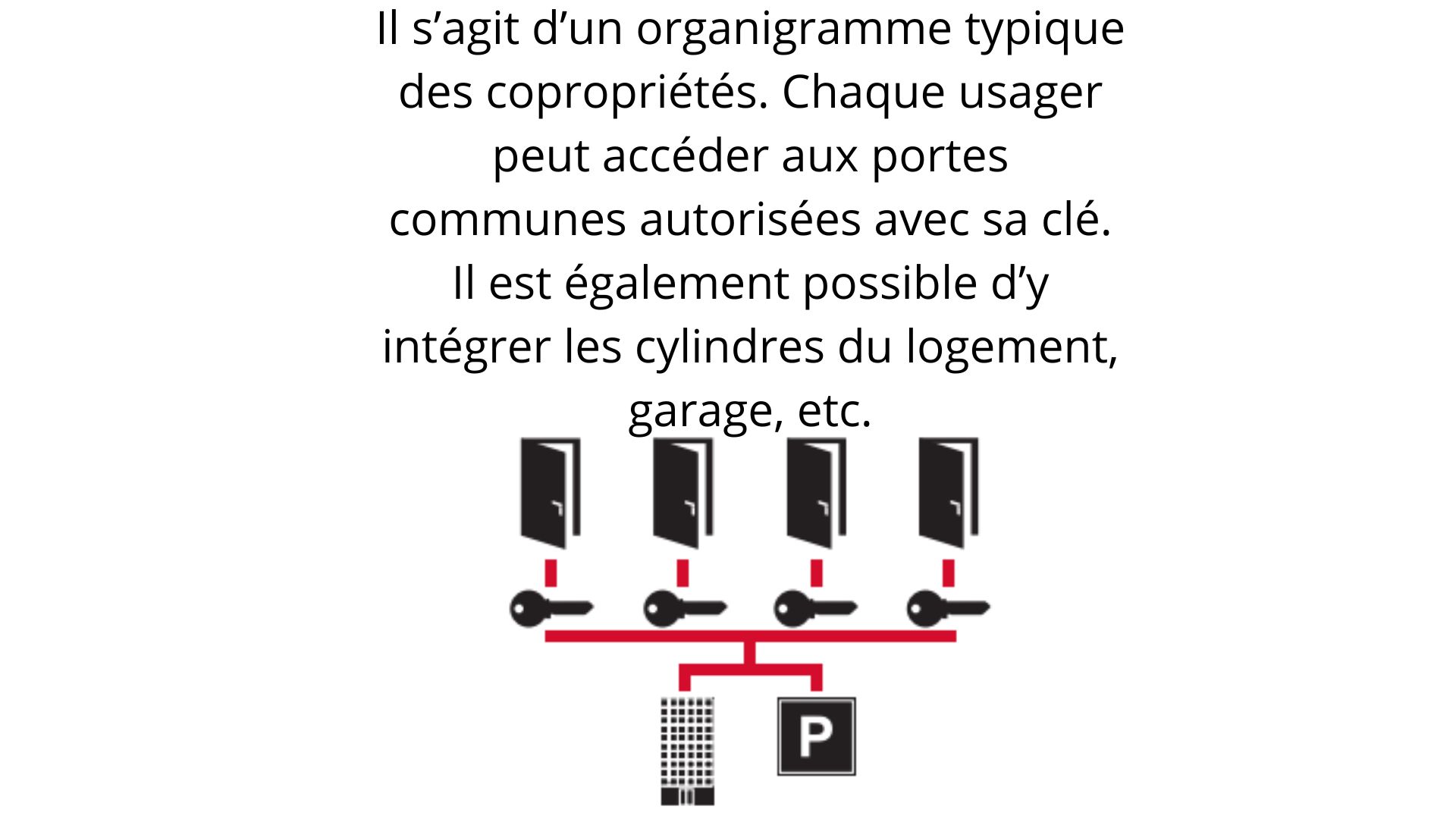 Il s’agit d’un organigramme typique des copropriétés. Chaque usager peut accéder aux portes communes autorisées avec sa clé. Il est également possible d’y intégrer les cylindres du logement, garage, etc.

P