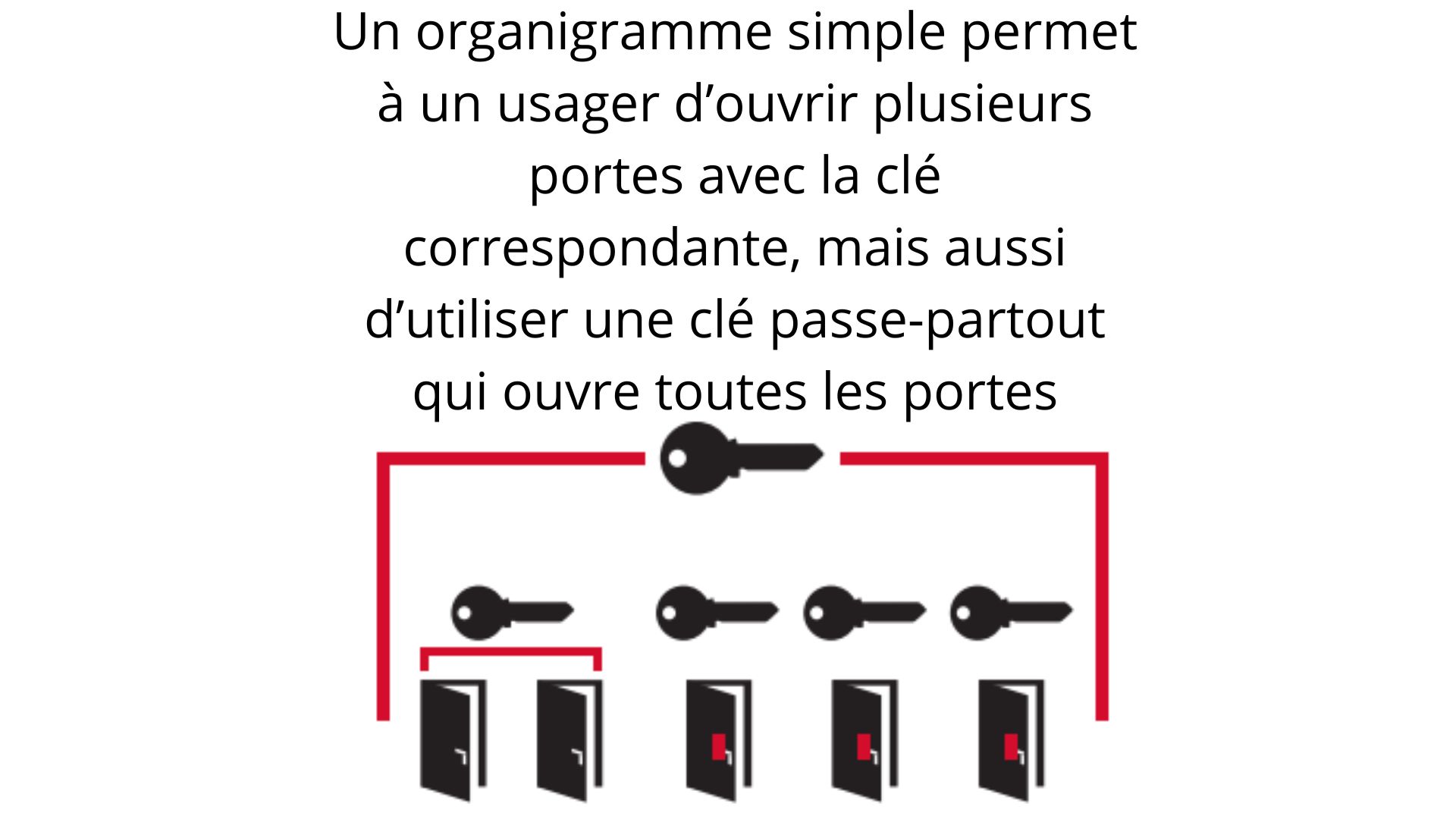 Un organigramme simple permet à un usager d’ouvrir plusieurs portes avec la clé correspondante, mais aussi d’utiliser une clé passe-partout qui ouvre toutes les portes